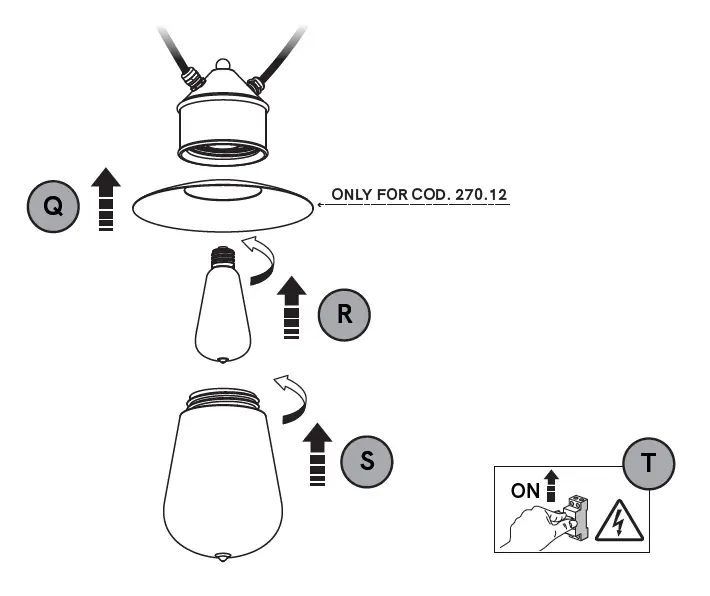 Q
ONLY FOR COD. 270.12
R
S
T
ON