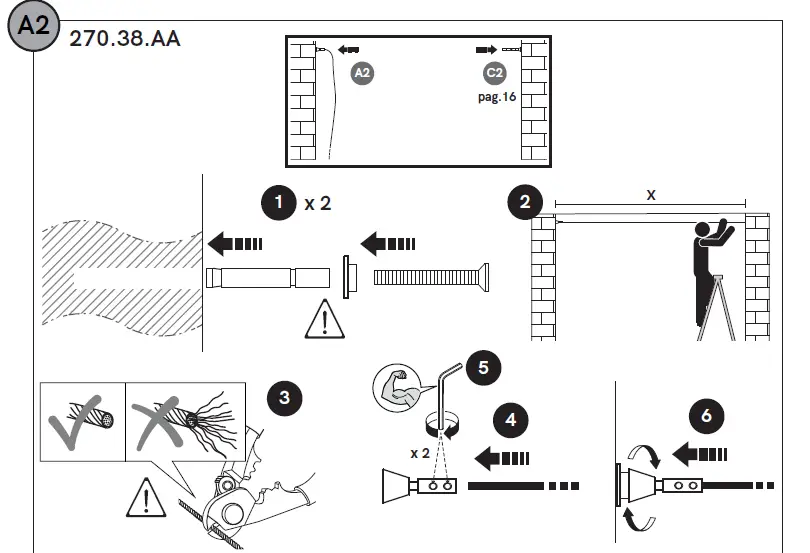 A2
270.38.AA

A2

C2
pag.16

1 x 2

2

X

3

5

4

x 2

6