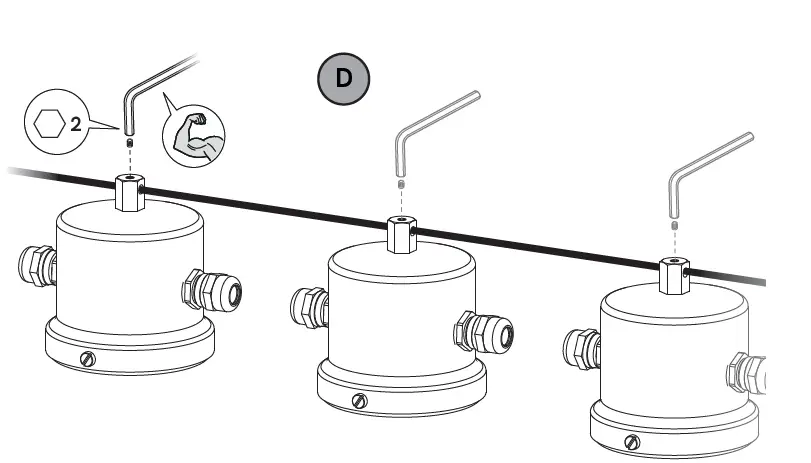 D

2