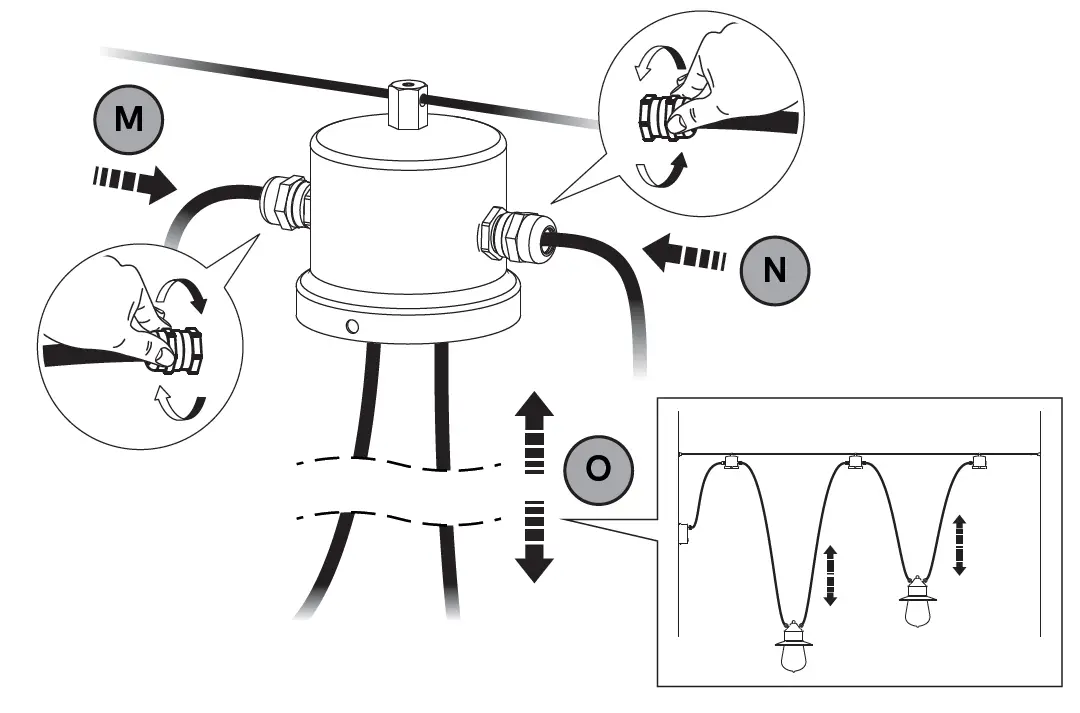 M

N

O