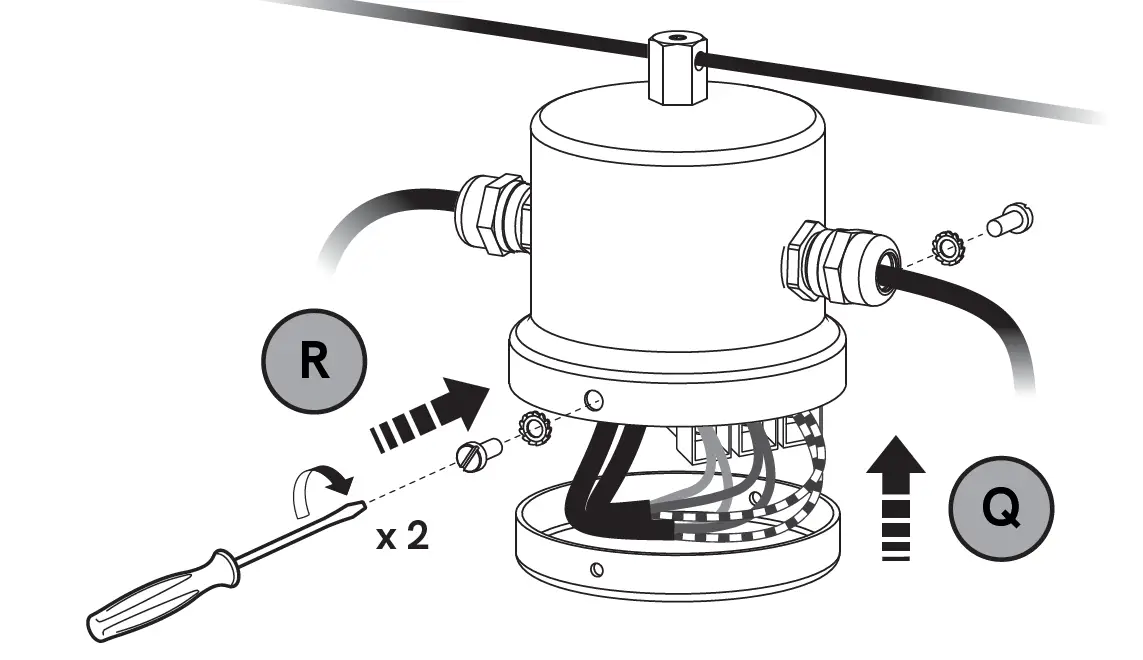 R

x 2

Q