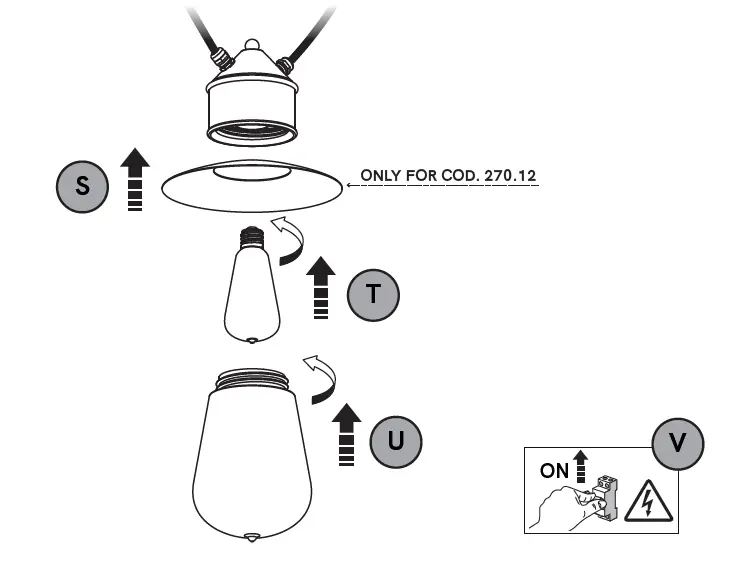 S

ONLY FOR COD. 270.12

T

U

V

ON