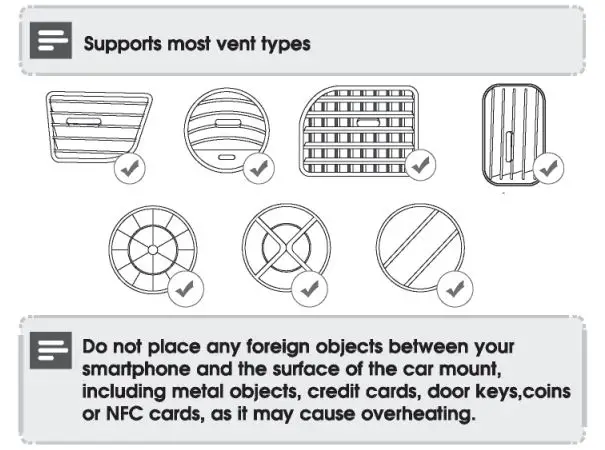 Supports most vent types

Do not place any foreign objects between your smartphone and the surface of the car mount, including metal objects, credit cards, door keys,coins or NFC cards, as it may cause overheating.