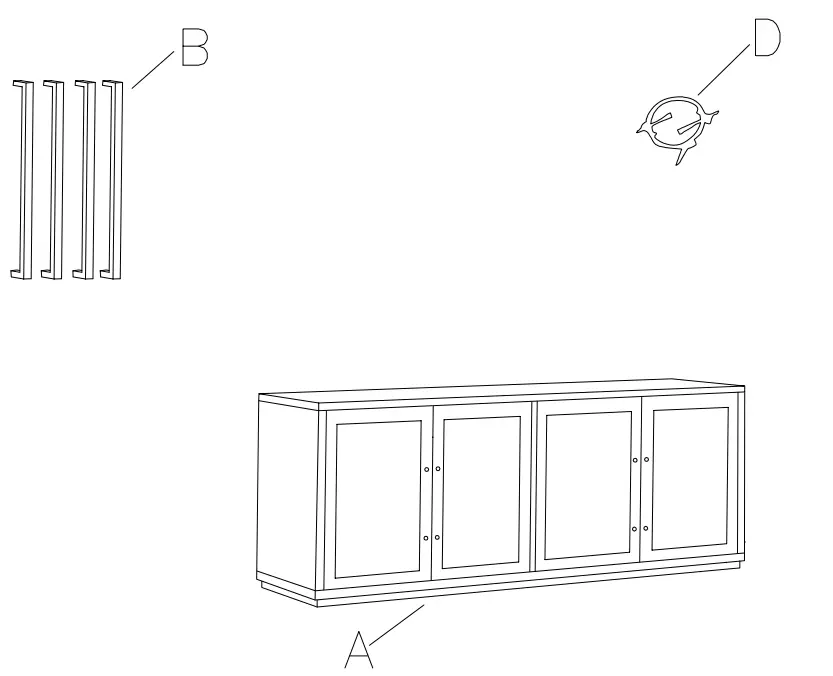 B

D

A