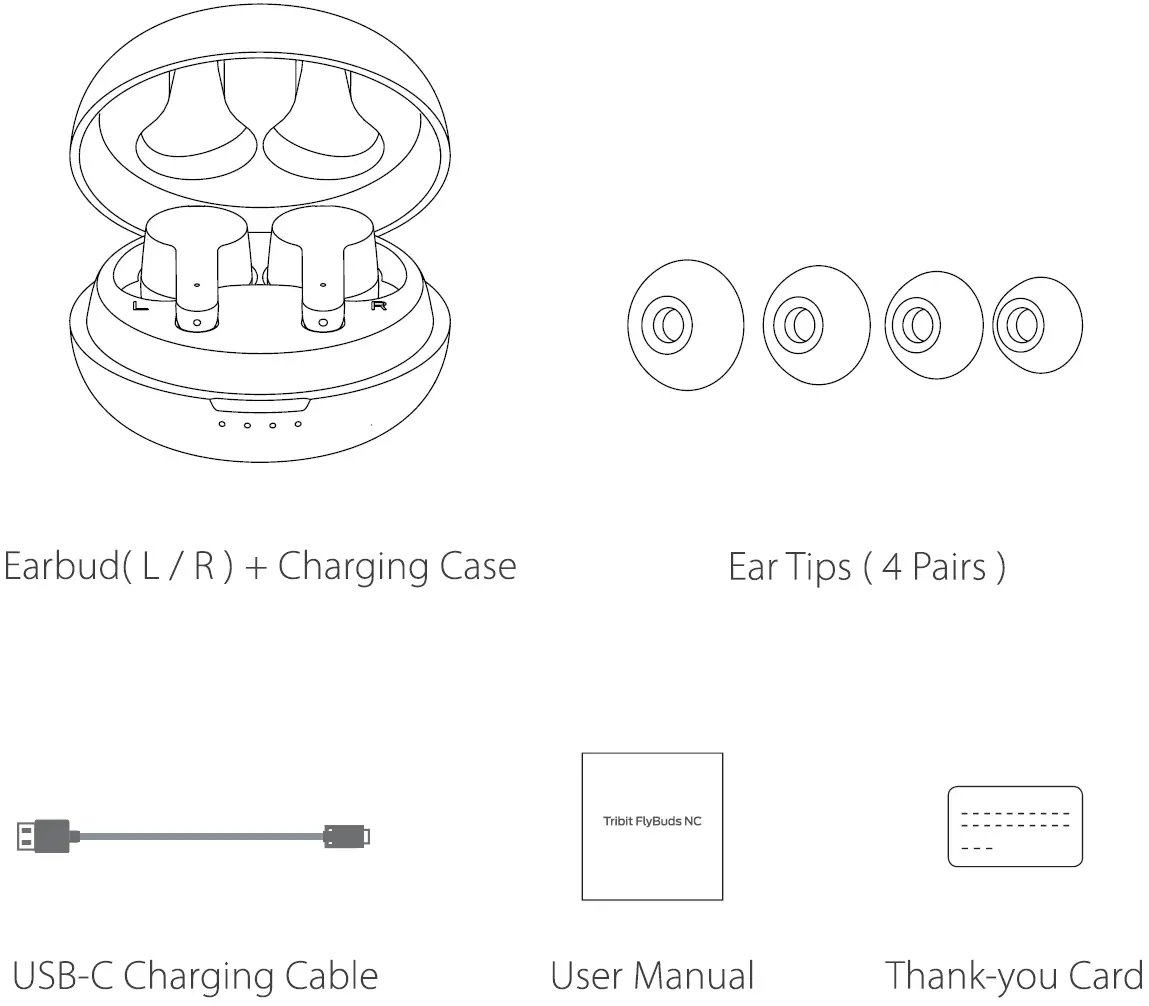 L

R

Earbud( L / R ) + Charging Case

Ear Tips ( 4 Pairs )

Tribit FlyBuds NC

USB-C Charging Cable

User Manual

Thank-you Card