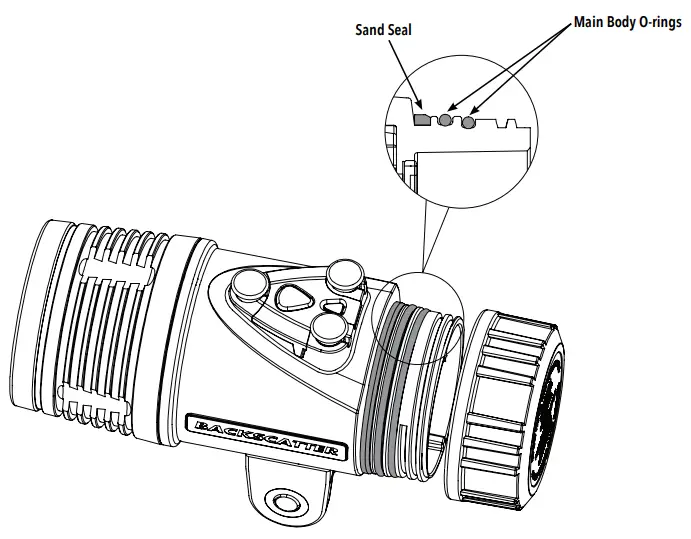 Sand Seal

Main Body O-rings

BACKSCATTER