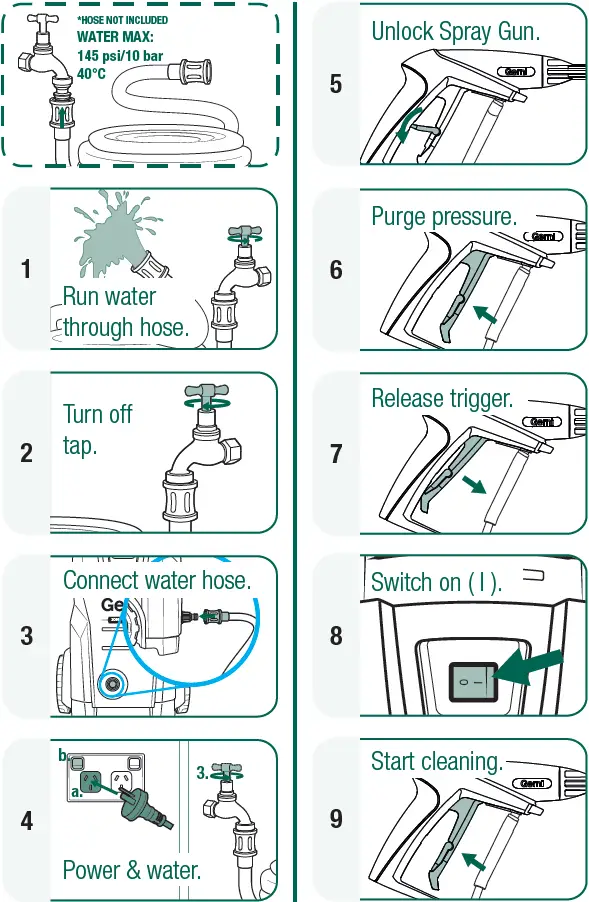 *HOSE NOT INCLUDED
WATER MAX:
145 psi/10 bar
40°C

1
Run water through hose.

2
Turn off tap.

3
Connect water hose.
Ge

4
b.
a.
3.
Power & water.

5
Unlock Spray Gun.
Gerni

6
Purge pressure.
Gerni

7
Release trigger.
Gerni

8
Switch on ( I ).

9
Start cleaning.
Gerni