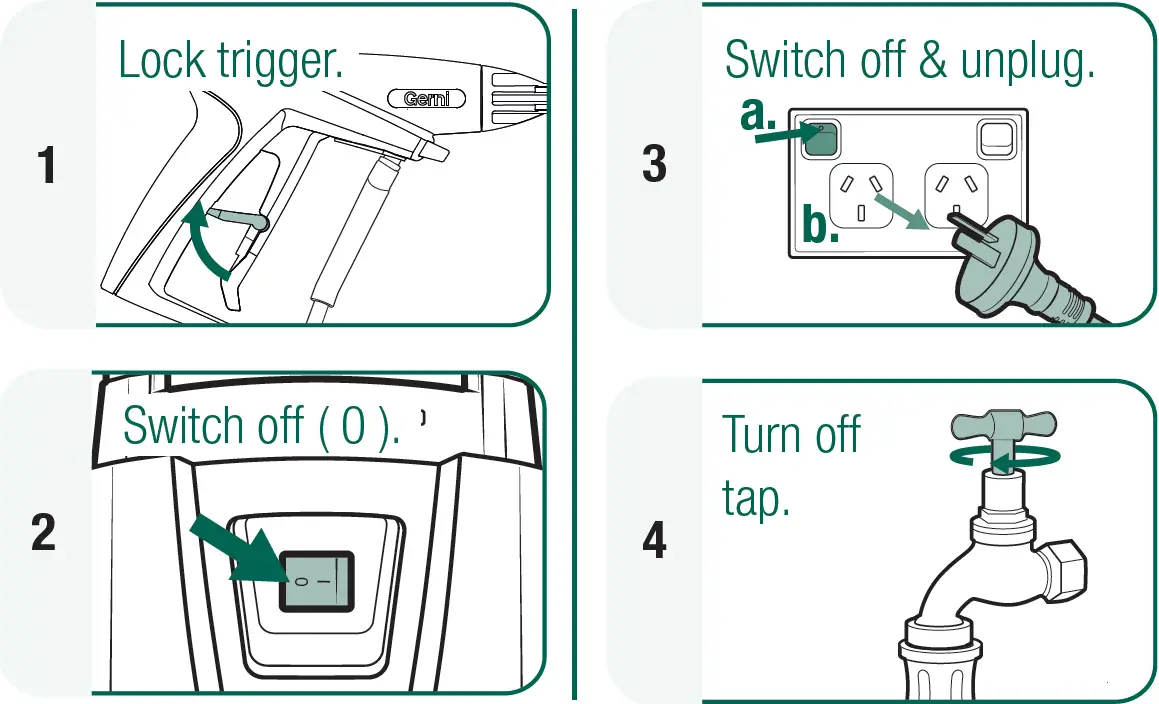 1

Lock trigger.

Gerni

2

Switch off ( 0 ).

0 I

3

Switch off & unplug.

a.

b.

4

Turn off tap.