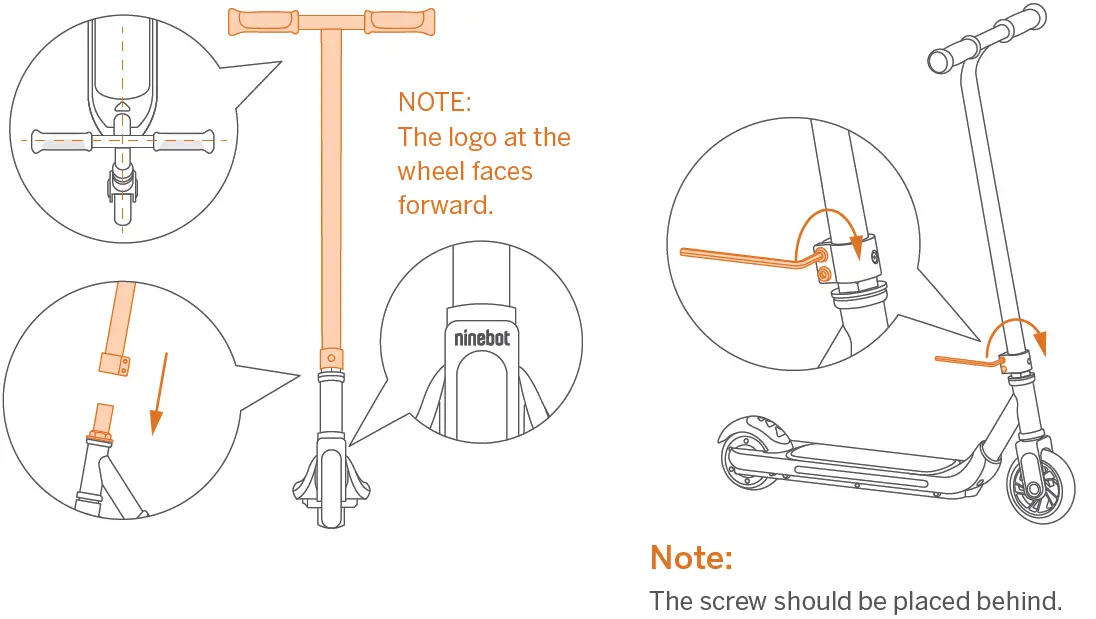 NOTE:
The logo at the wheel faces forward.

ninebot

Note:
The screw should be placed behind.