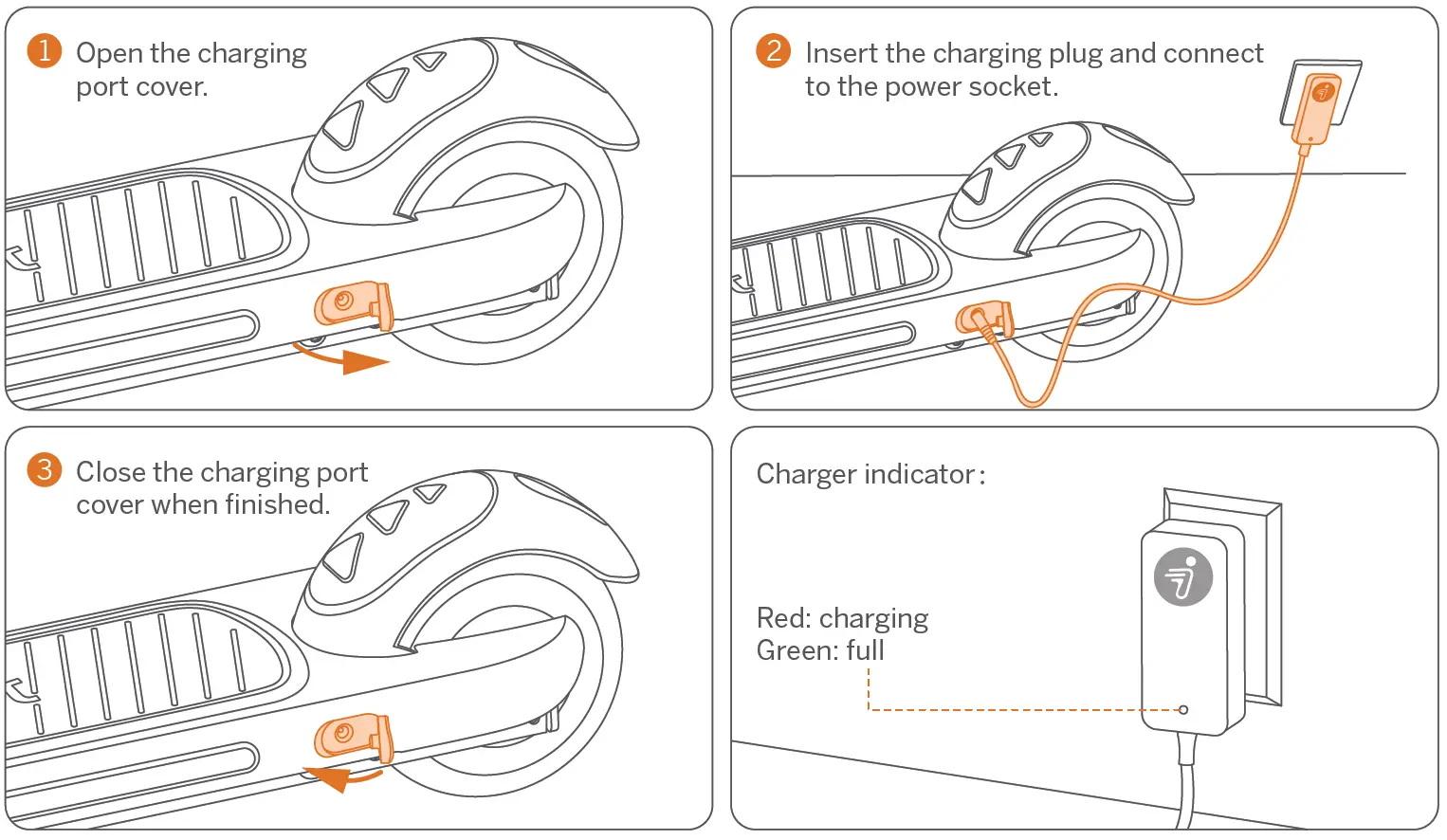 1 Open the charging port cover.

2 Insert the charging plug and connect to the power socket.

3 Close the charging port cover when finished.

Charger indicator:

Red: charging
Green: full