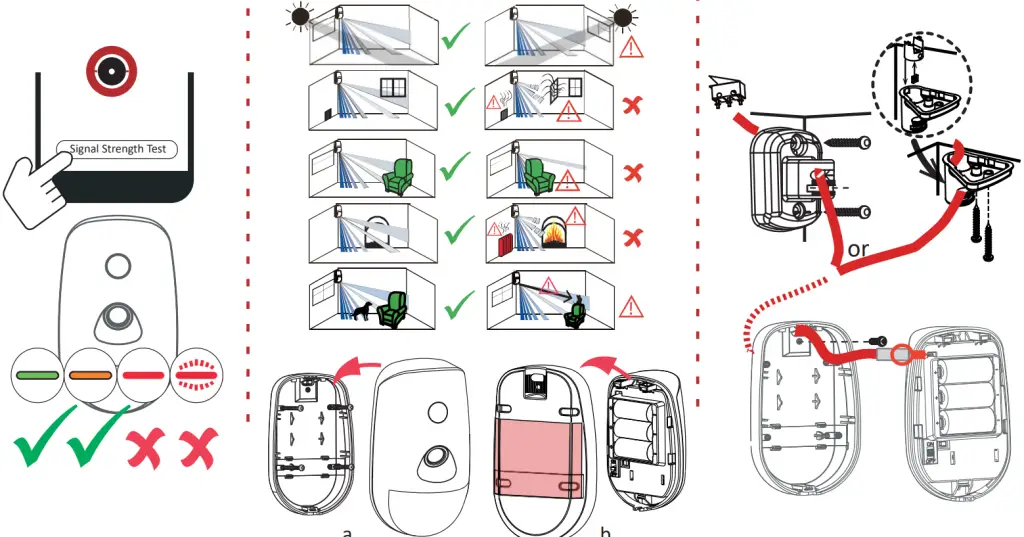 Signal Strength Test

or

a

b