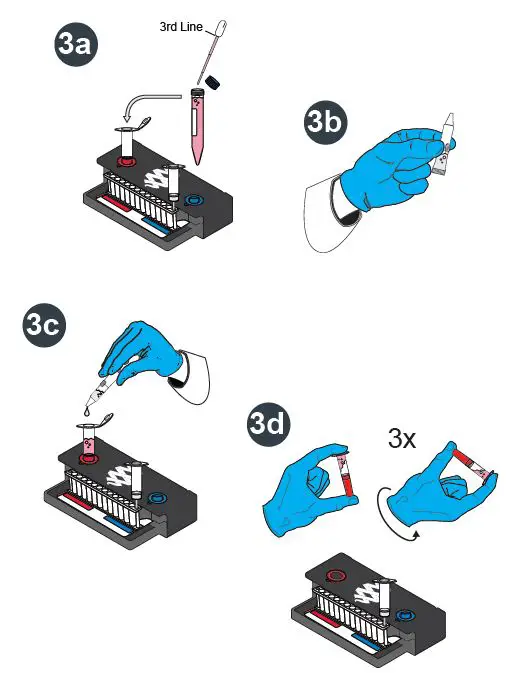 3a

3rd Line

3b

3c

3d

3x