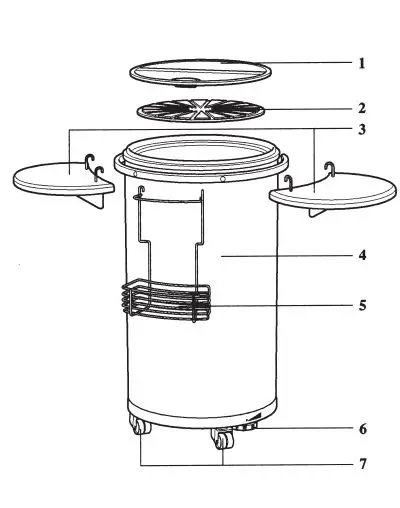 1
2
3
4
5
6
7