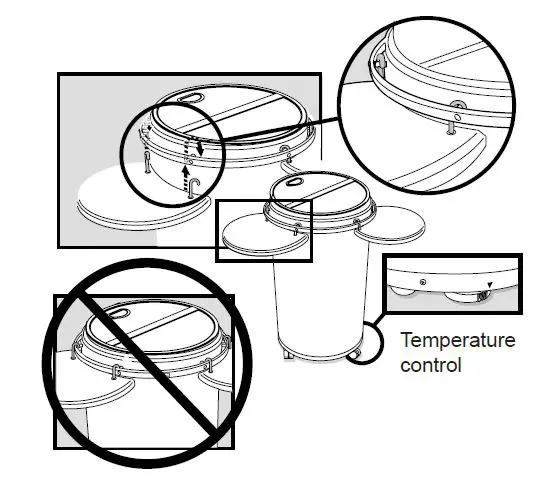 Temperature control