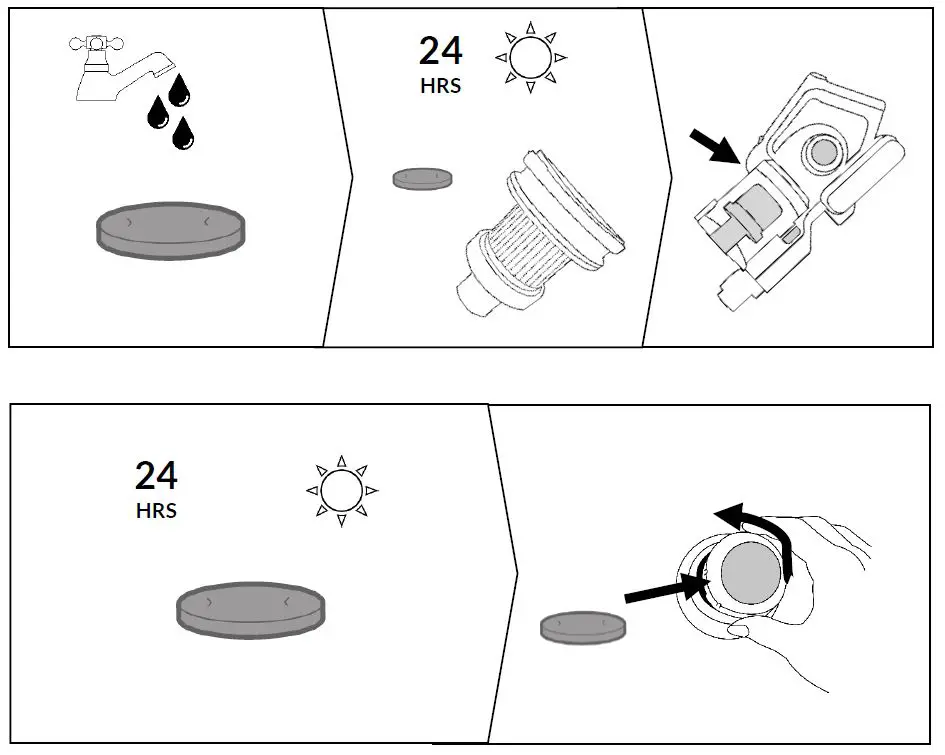 24
HRS

24
HRS