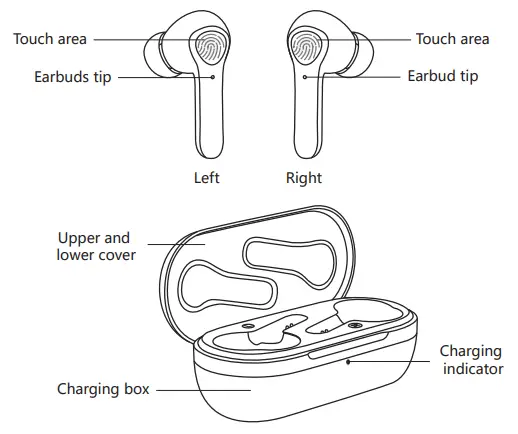 Touch area
Earbuds tip
Touch area
Earbud tip
Left
Right
Upper and lower cover
Charging indicator
Charging box