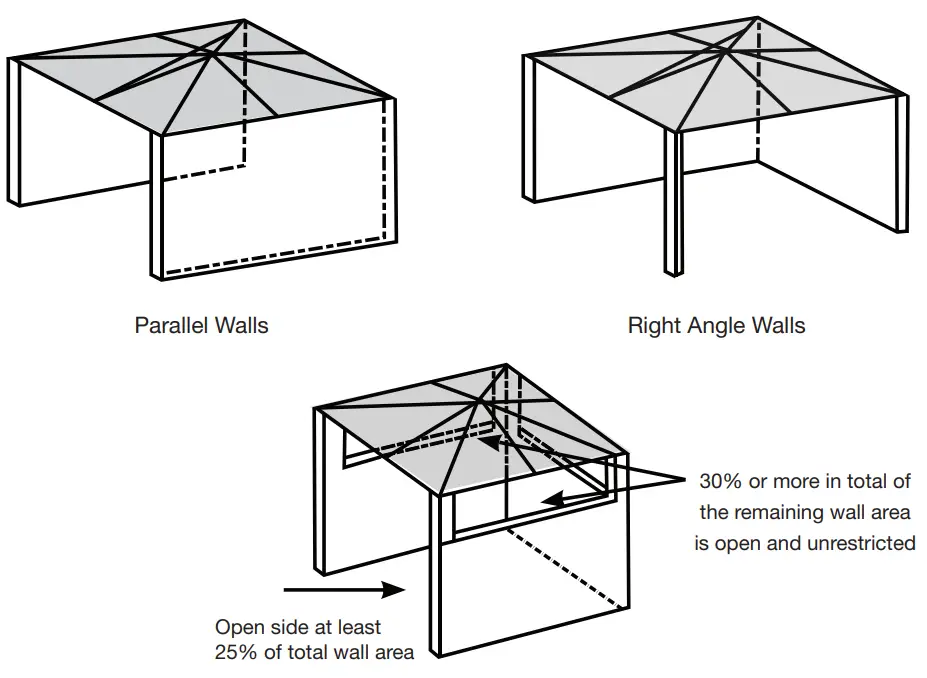 Parallel Walls

Right Angle Walls

30% or more in total of the remaining wall area is open and unrestricted

Open side at least 25% of total wall area