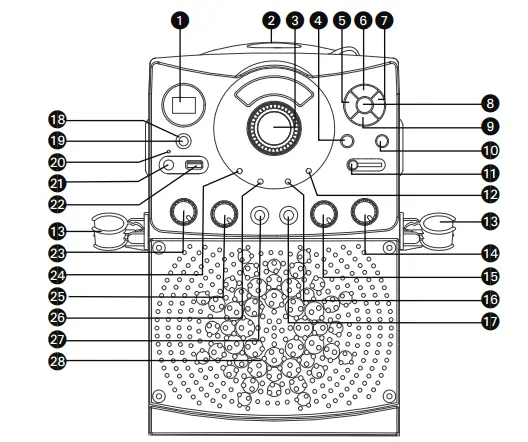 1
2
3
4
5
6
7
8
9
10
11
12
13
14
15
16
17
18
19
20
21
22
13
23
24
25
26
27
28