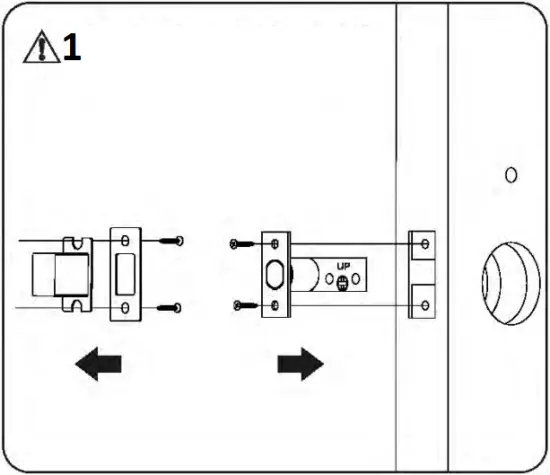 1

UP