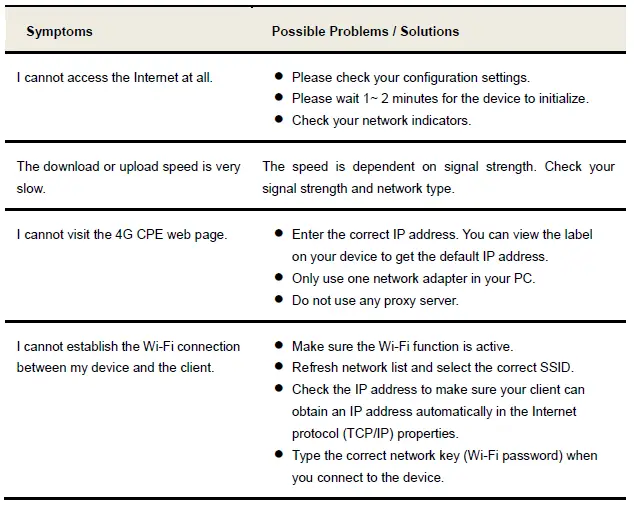 | Symptoms | Possible Problems / Solutions |
|---|---|
| I cannot access the Internet at all. | ● Please check your configuration settings. ● Please wait 1~ 2 minutes for the device to initialize. ● Check your network indicators. |
| The download or upload speed is very slow. | The speed is dependent on signal strength. Check your signal strength and network type. |
| I cannot visit the 4G CPE web page. | ● Enter the correct IP address. You can view the label on your device to get the default IP address. ● Only use one network adapter in your PC. ● Do not use any proxy server. |
| I cannot establish the Wi-Fi connection between my device and the client. | ● Make sure the Wi-Fi function is active. ● Refresh network list and select the correct SSID. ● Check the IP address to make sure your client can obtain an IP address automatically in the Internet protocol (TCP/IP) properties. ● Type the correct network key (Wi-Fi password) when you connect to the device. |