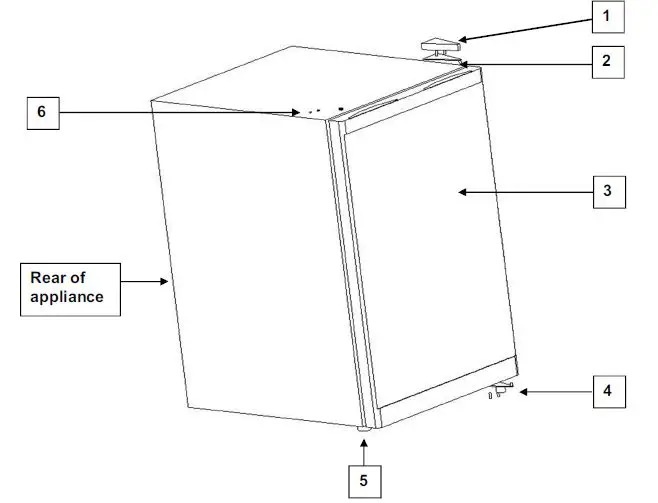 1

2

6

3

Rear of appliance

4

5