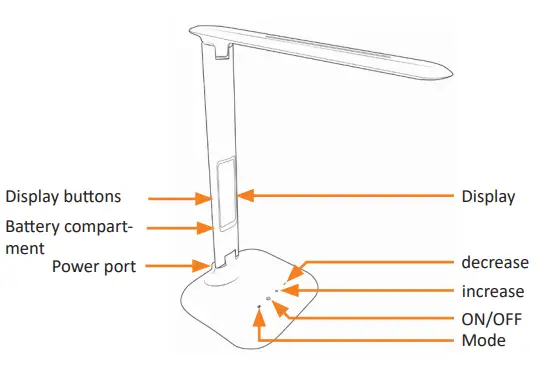 Display buttons

Battery compartment

Power port

Display

decrease

increase

ON/OFF

Mode