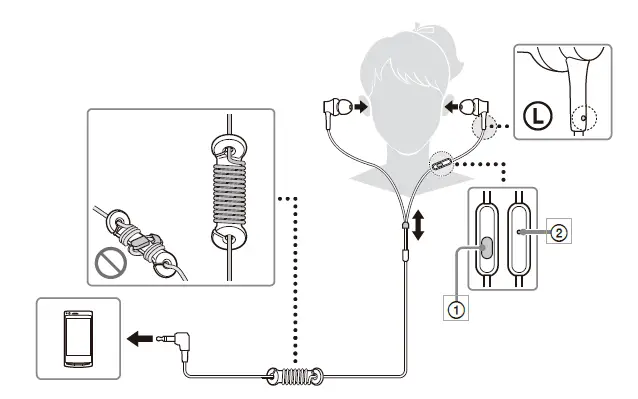 L

2

1