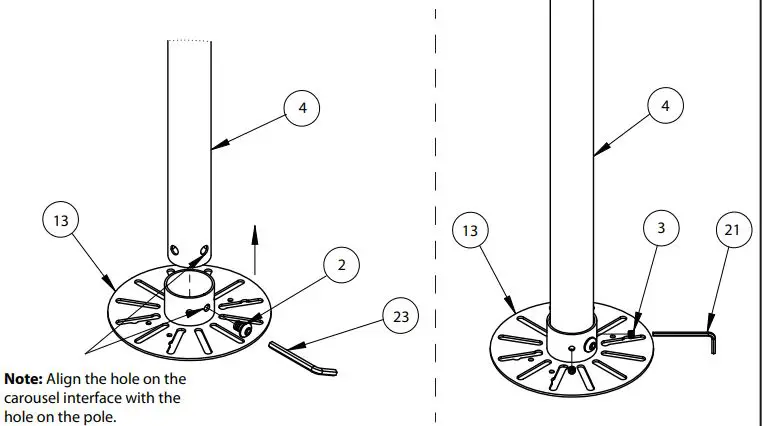 4

13

2

23

Note: Align the hole on the carousel interface with the hole on the pole.

4

13

3

21