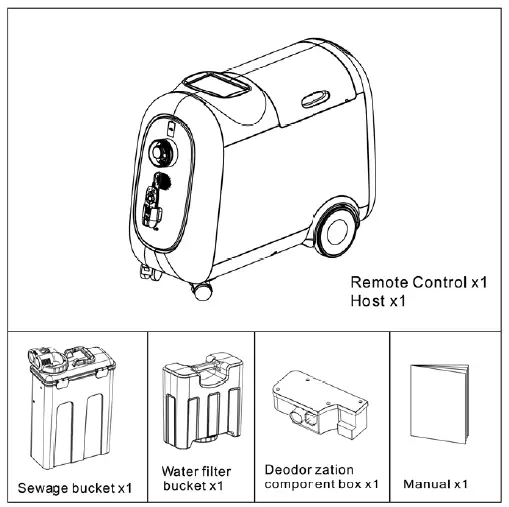 Remote Control x1
Host x1

Sewage bucket x1

Water filter bucket x1

Deodor zation component box x1

Manual x1