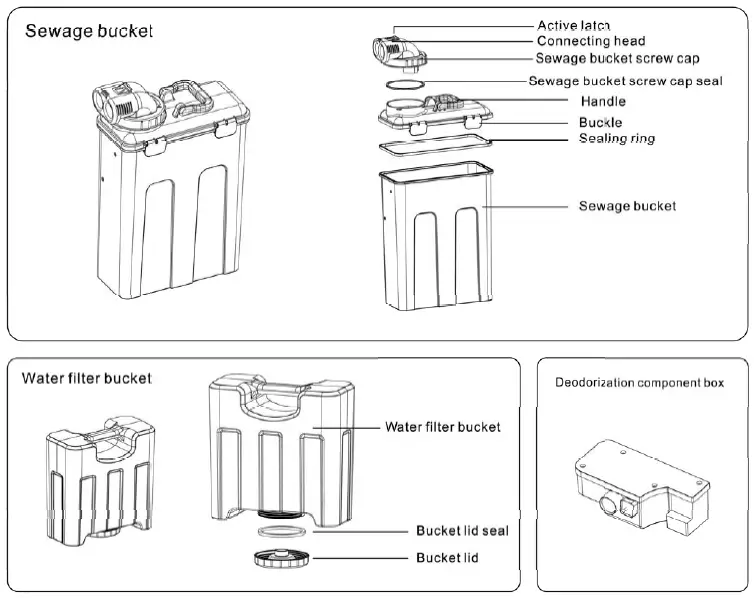 Sewage bucket

Active latch
Connecting head
Sewage bucket screw cap
Sewage bucket screw cap seal
Handle
Buckle
Sealing ring
Sewage bucket

Water filter bucket

Water filter bucket
Bucket lid seal
Bucket lid

Deodorization component box