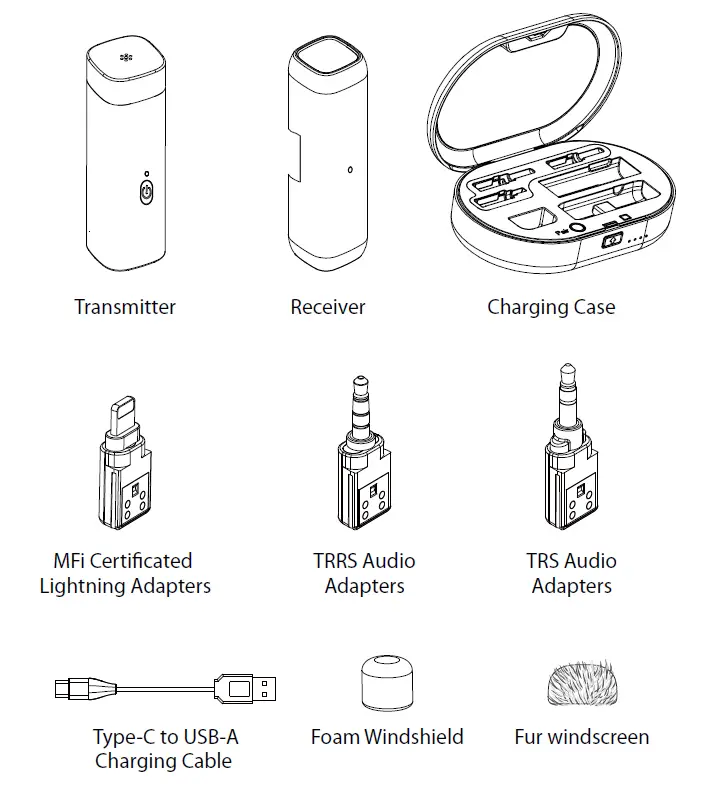 Transmitter

Receiver

Charging Case

MFi Certificated Lightning Adapters

TRRS Audio Adapters

TRS Audio Adapters

Type-C to USB-A Charging Cable

Foam Windshield

Fur windscreen