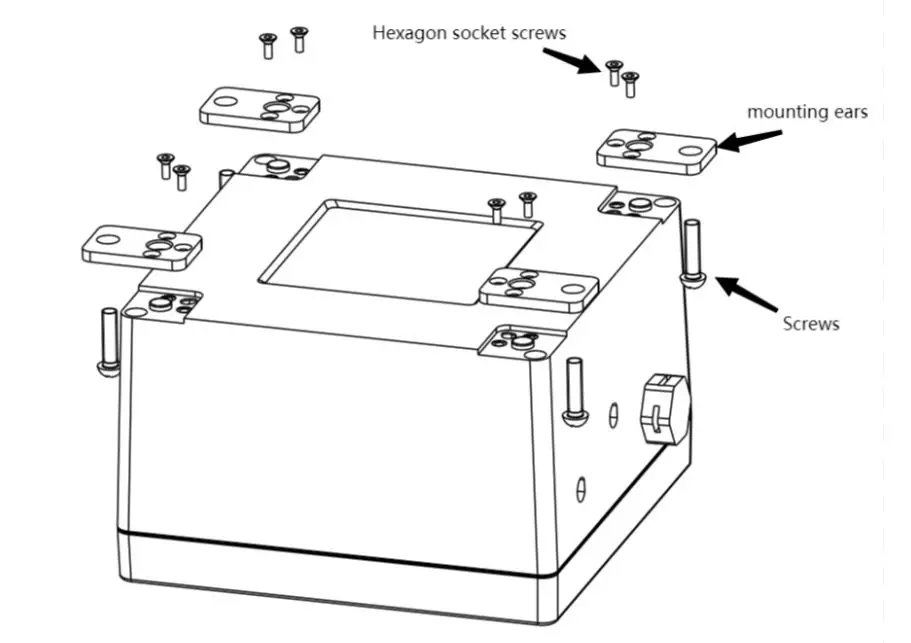 Hexagon socket screws

mounting ears

Screws