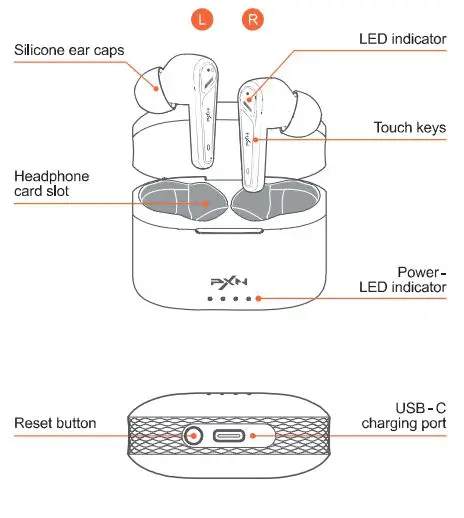 L
R
Silicone ear caps
LED indicator
Touch keys
Headphone card slot
PXN
Power-LED indicator
Reset button
USB-C charging port