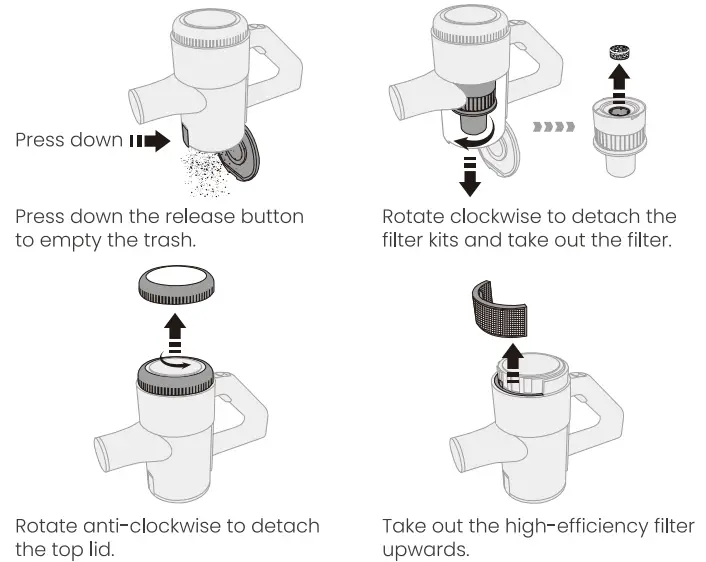 Press down

Press down the release button to empty the trash.

Rotate clockwise to detach the filter kits and take out the filter.

Rotate anti-clockwise to detach the top lid.

Take out the high-efficiency filter upwards.