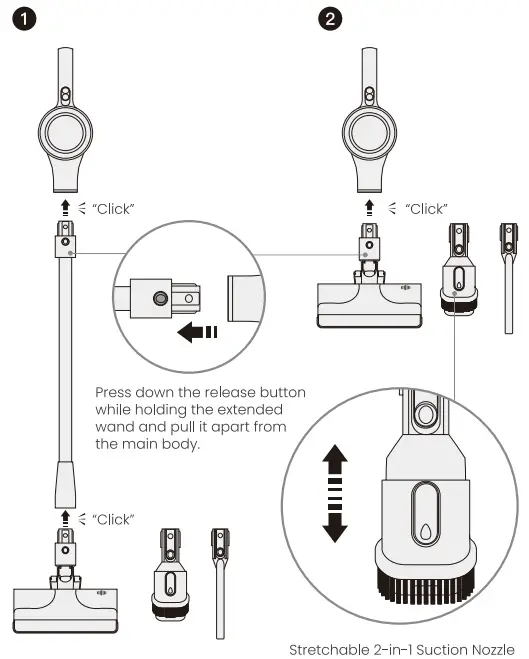 1

2

"Click"

"Click"

Press down the release button while holding the extended wand and pull it apart from the main body.

"Click"

Stretchable 2-in-1 Suction Nozzle