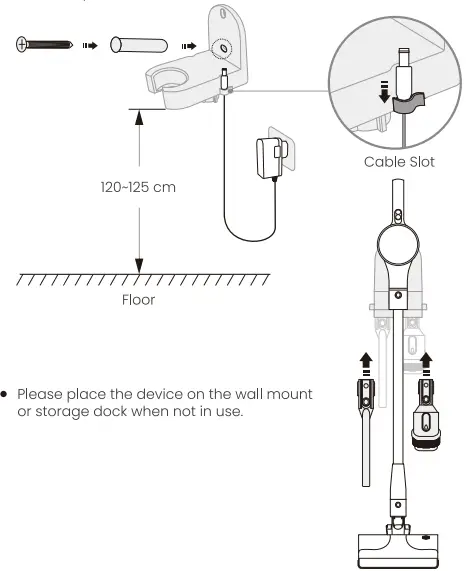 Cable Slot

120~125 cm

Floor

• Please place the device on the wall mount or storage dock when not in use.