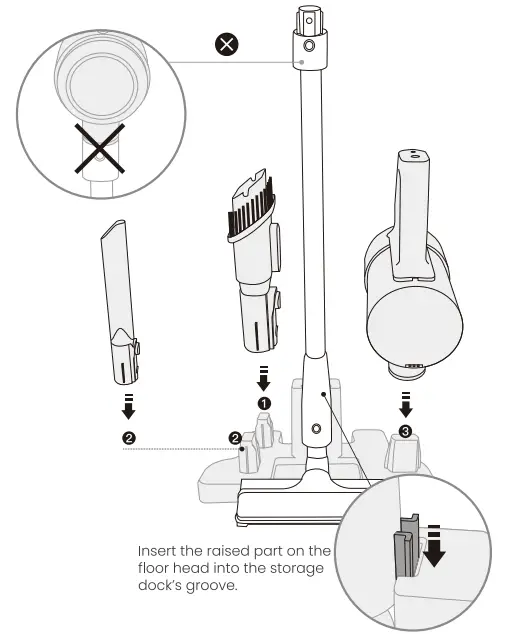 ❶

❷

❷

❸

Insert the raised part on the floor head into the storage dock's groove.