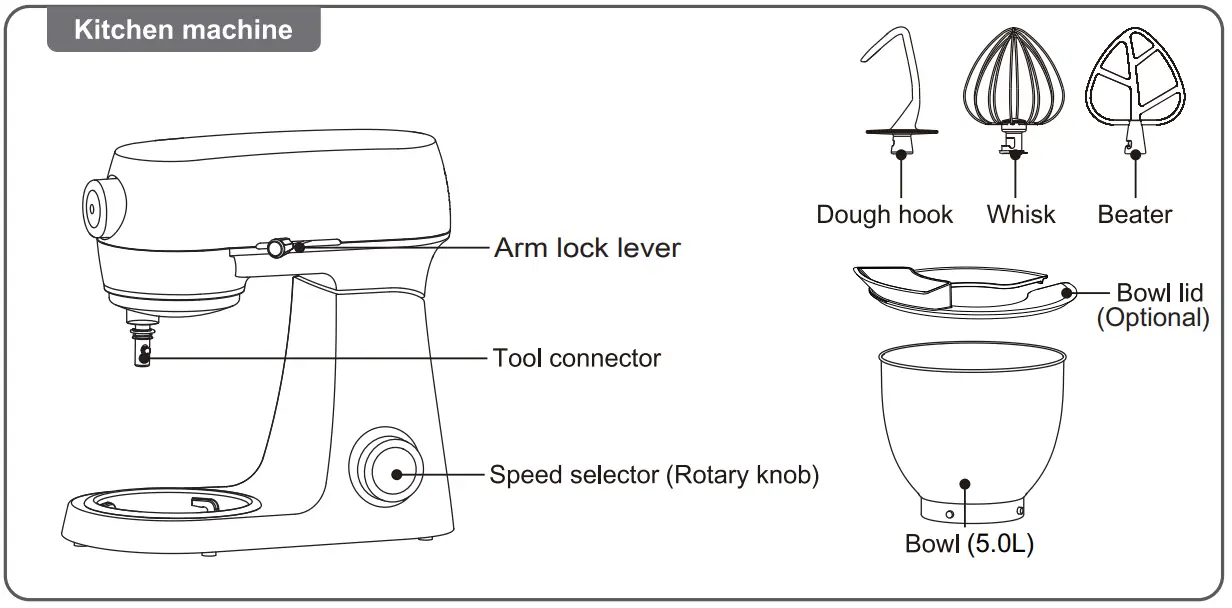 Kitchen machine

Arm lock lever

Tool connector

Speed selector (Rotary knob)

Dough hook

Whisk

Beater

Bowl lid (Optional)

Bowl (5.0L)