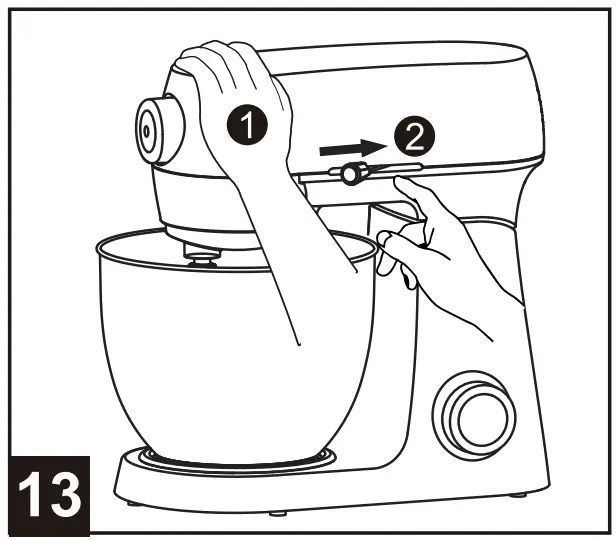 1
2
13