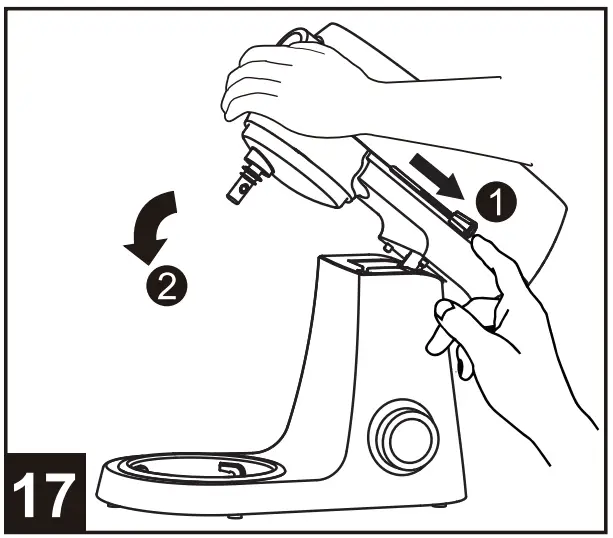 1
2
17