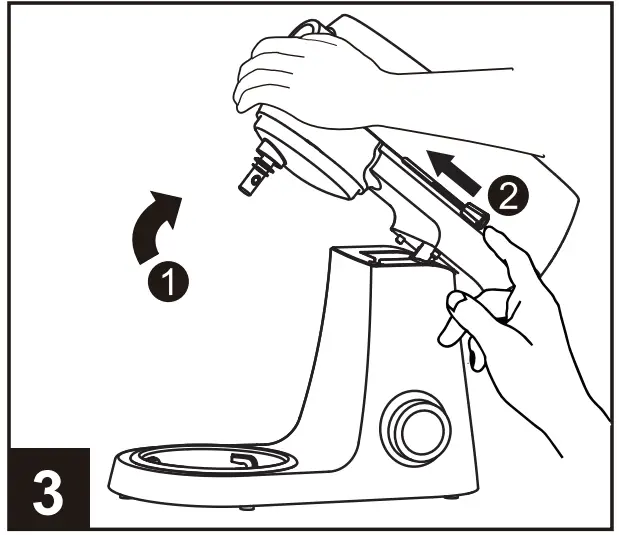 2
1
3