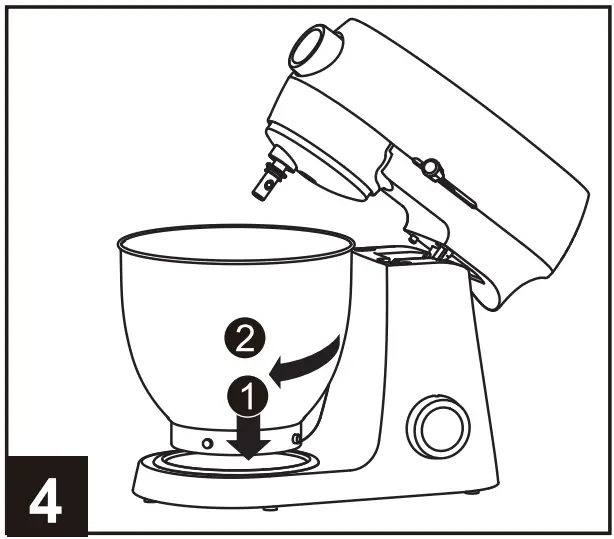 2
1
4