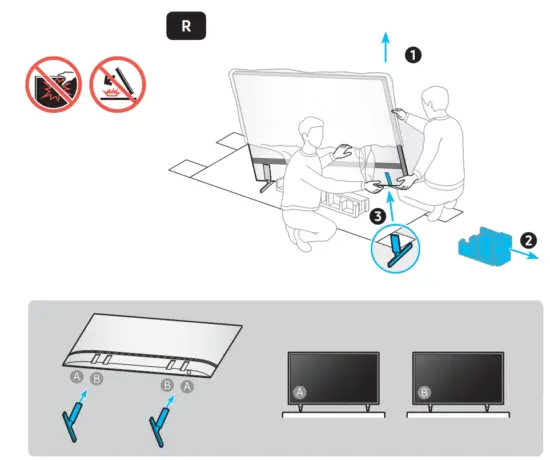 R

1

3

2

A B

B A

A

B