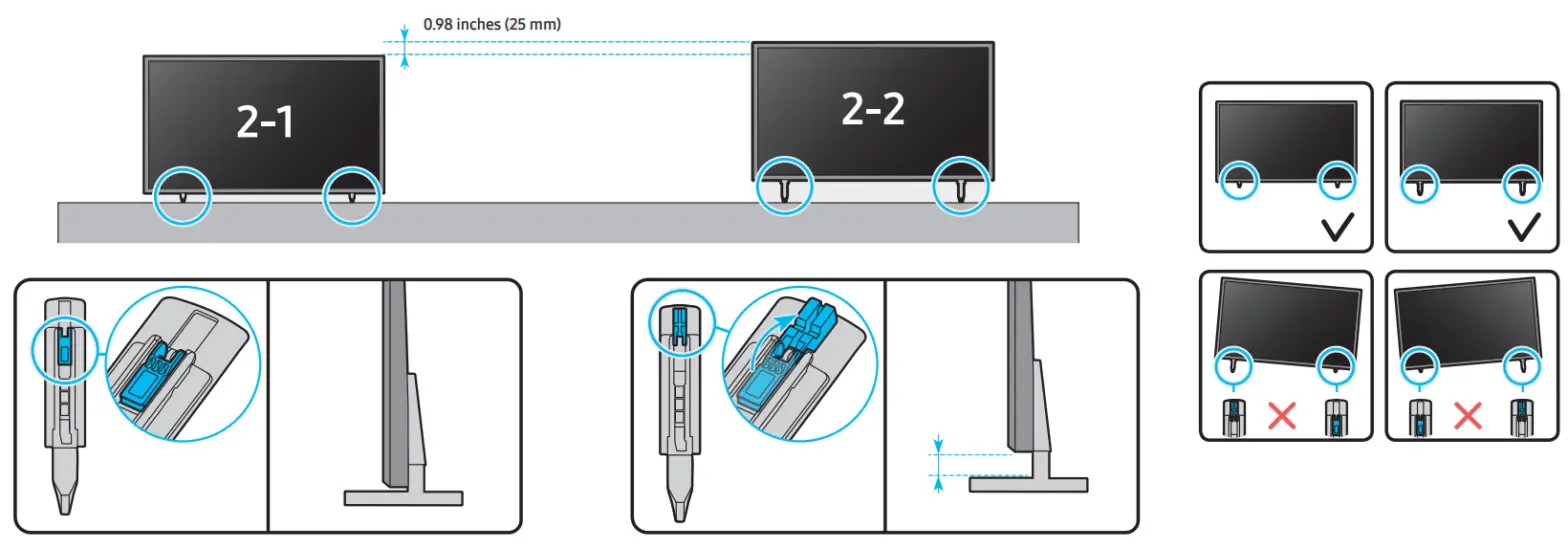 0.98 inches (25 mm)

2-1

2-2