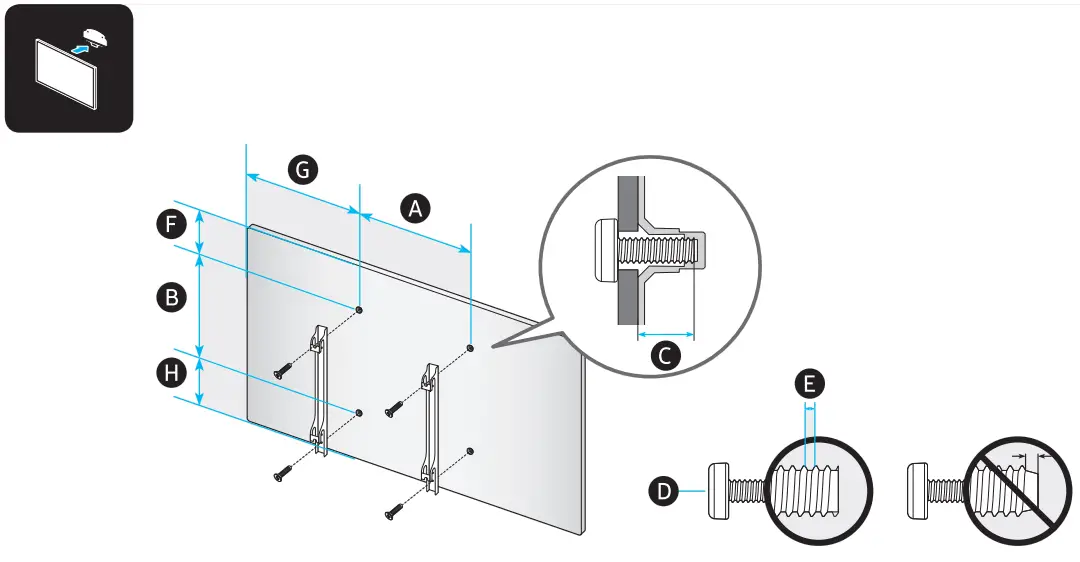 G
A
F
B
H
C
E
D