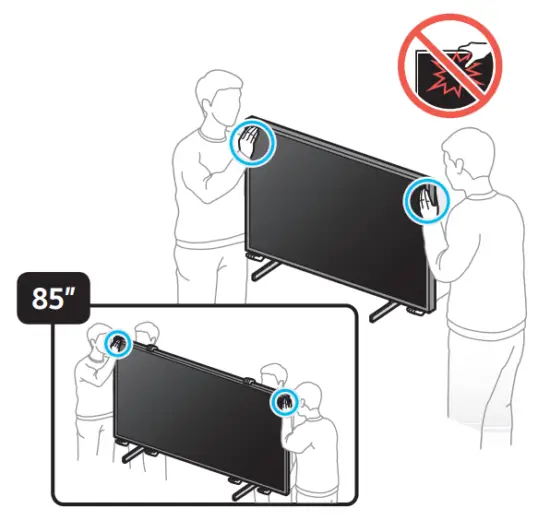 85"