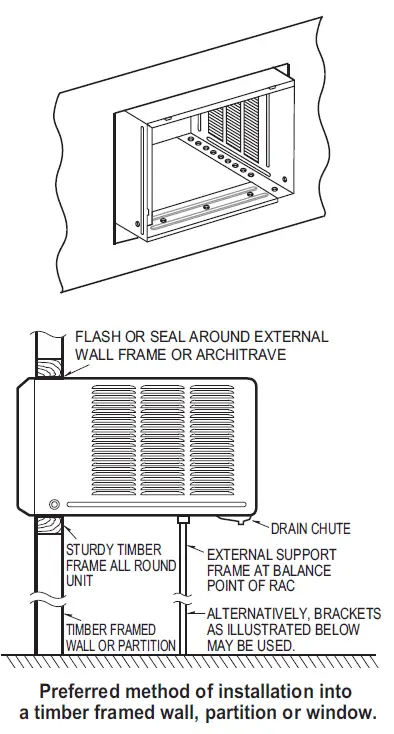 FLASH OR SEAL AROUND EXTERNAL WALL FRAME OR ARCHITRAVE

DRAIN CHUTE

STURDY TIMBER FRAME ALL ROUND UNIT

EXTERNAL SUPPORT FRAME AT BALANCE POINT OF RAC

TIMBER FRAMED WALL OR PARTITION

ALTERNATIVELY, BRACKETS AS ILLUSTRATED BELOW MAY BE USED.

Preferred method of installation into a timber framed wall, partition or window.