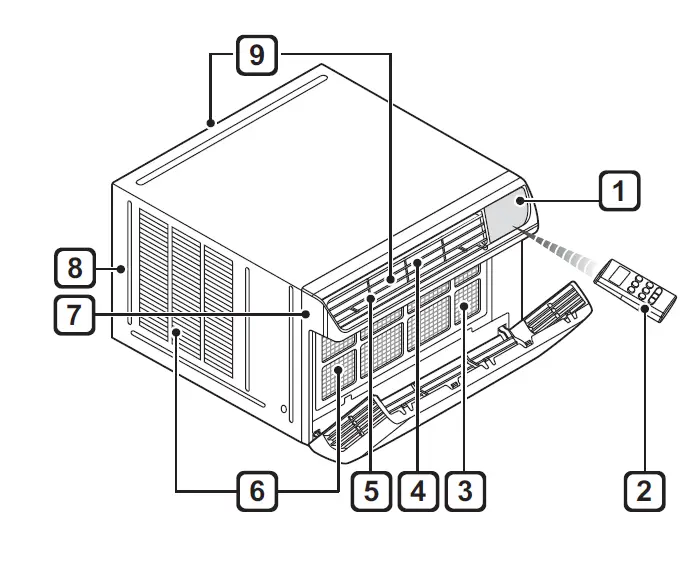 9
1
8
7
6
5
4
3
2