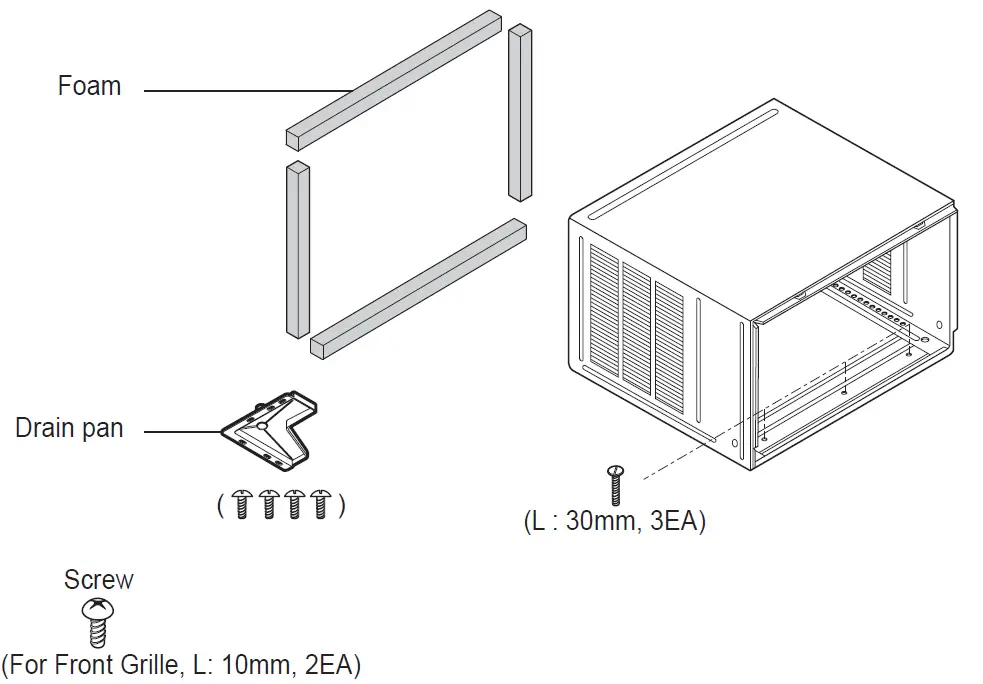 Foam

Drain pan

( )

(L : 30mm, 3EA)

Screw

(For Front Grille, L: 10mm, 2EA)