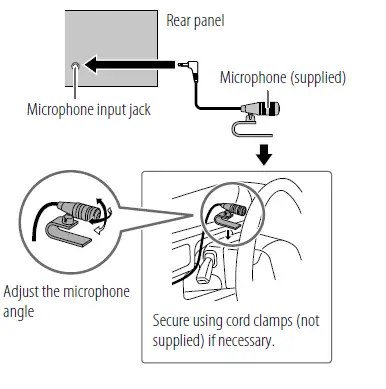 Rear panel

Microphone (supplied)

Microphone input jack

Adjust the microphone angle

Secure using cord clamps (not supplied) if necessary.